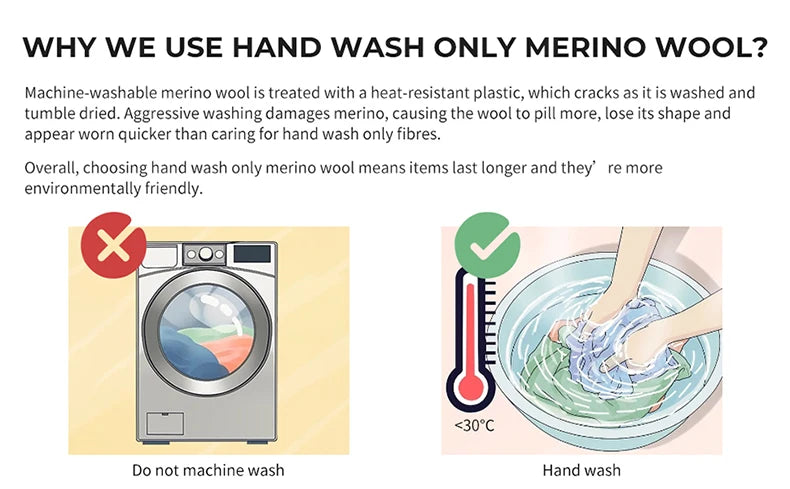 WHY WE USE HAND WASH ONLY MERINO WOOL?

Machine-washable merino wool is treated with a heat-resistant plastic, which cracks as it is washed and tumble dried. Aggressive washing damages merino, causing the wool to pill more, lose its shape and appear worn quicker than caring for hand wash only fibres.

Overall, choosing hand wash only merino wool means items last longer and they’ re more environmentally friendly.

Do not machine wash

<30°C

Hand wash