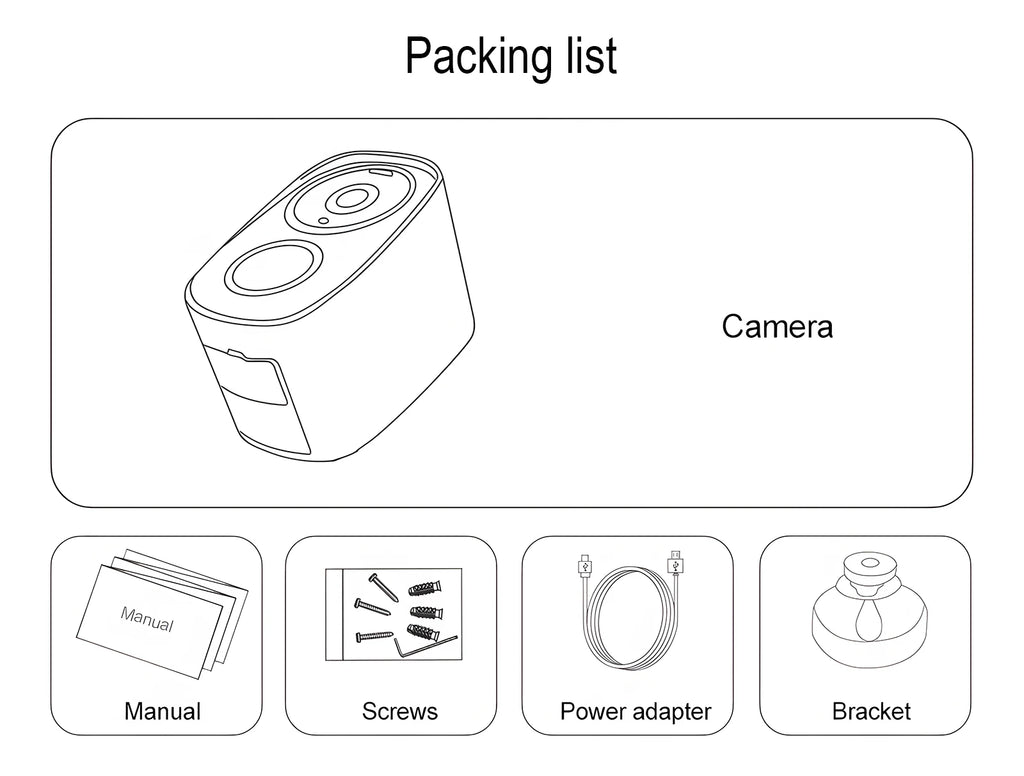 Packing list

Camera

Manual

Manual

Screws

Power adapter

Bracket