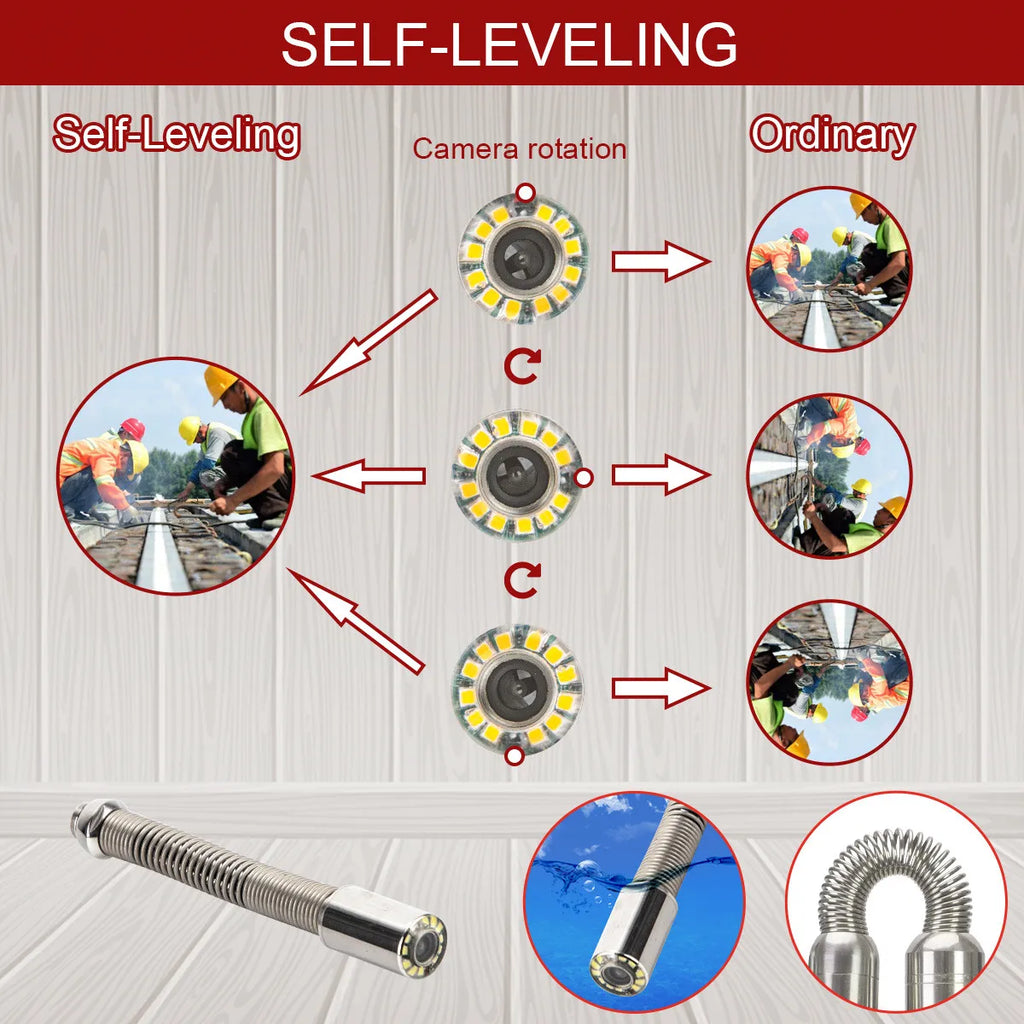 SELF-LEVELING

Self-Leveling

Camera rotation

Ordinary